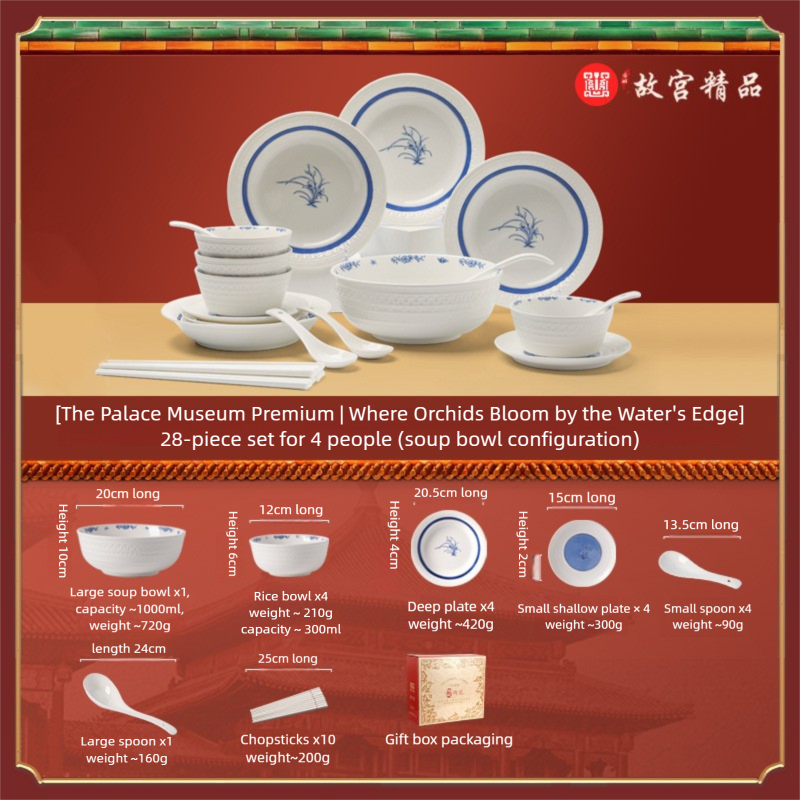 故宫精品

[The Palace Museum Premium | Where Orchids Bloom by the Water's Edge]
28-piece set for 4 people (soup bowl configuration)

20cm long
Height 10cm
Large soup bowl x1, capacity ~1000ml, weight ~720g

12cm long
Height 6cm
Rice bowl x4
weight ~ 210g
capacity ~ 300ml

20.5cm long
Height 4cm
Deep plate x4
weight ~420g

15cm long
Height 2cm
Small shallow plate × 4
weight ~300g

13.5cm long
Small spoon x4
weight ~90g

length 24cm
Large spoon x1
weight ~160g

25cm long
Chopsticks x10
weight~200g

Gift box packaging